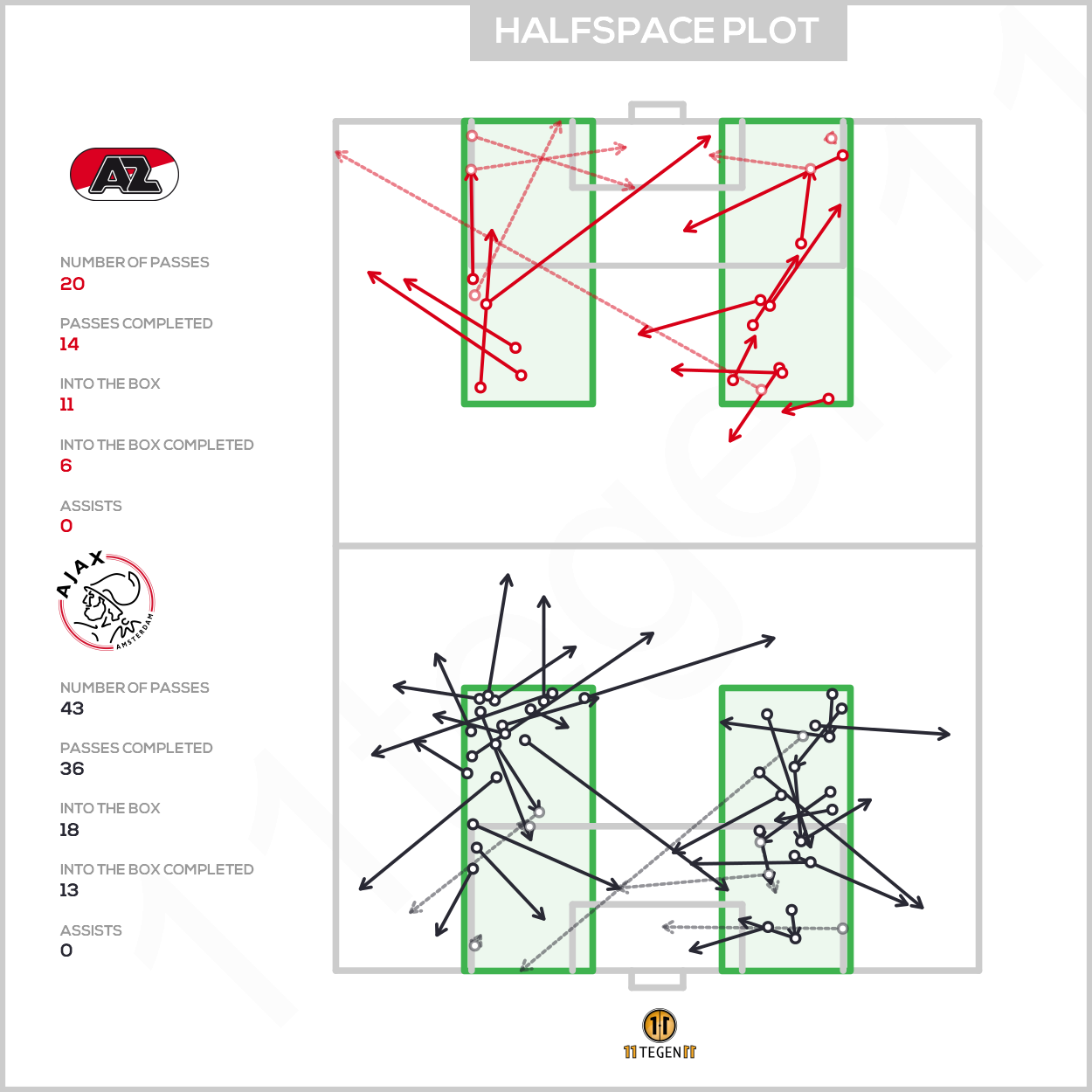 HALFSPACE PLOT

AZ

NUMBER OF PASSES
20

PASSES COMPLETED
14

INTO THE BOX
11

INTO THE BOX COMPLETED
6

ASSISTS
0

AJAX AMSTERDAM

NUMBER OF PASSES
43

PASSES COMPLETED
36

INTO THE BOX
18

INTO THE BOX COMPLETED
13

ASSISTS
0

11TEGEN11